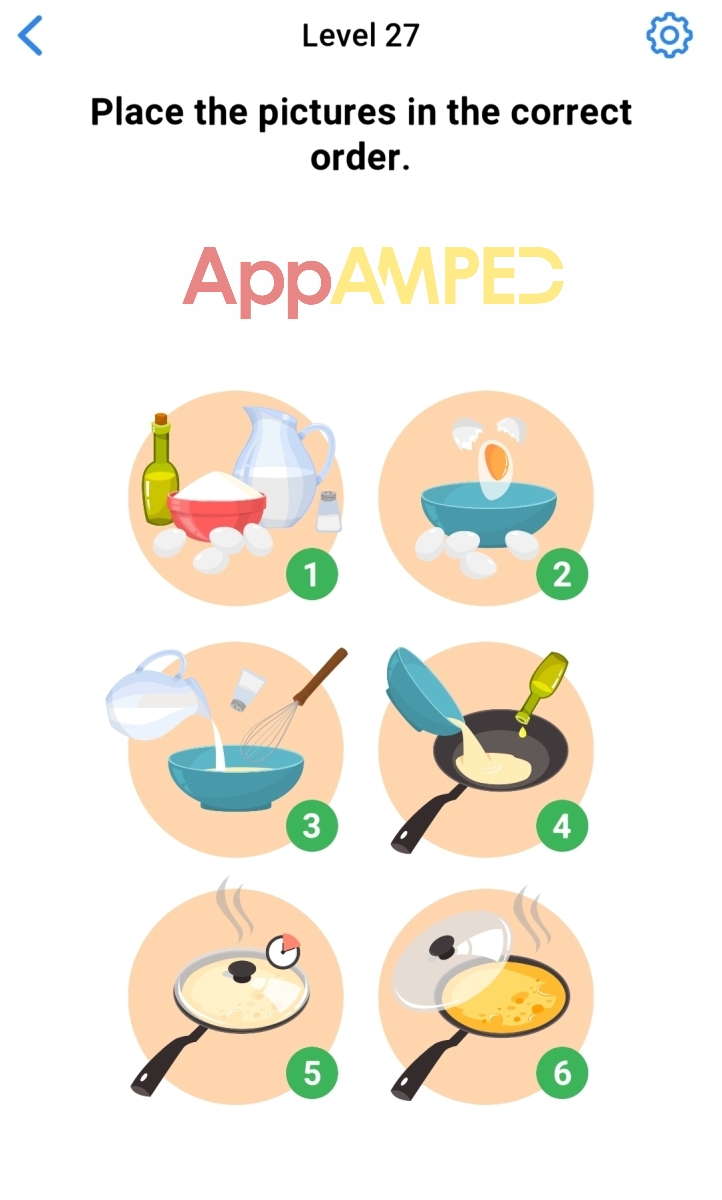 Level 27

Place the pictures in the correct order.

AppAMPED

1

2

3

4

5

6